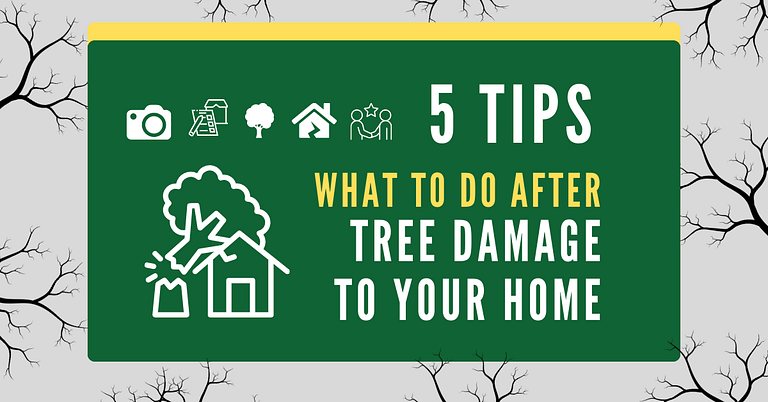 5 TIPS

WHAT TO DO AFTER
TREE DAMAGE
TO YOUR HOME